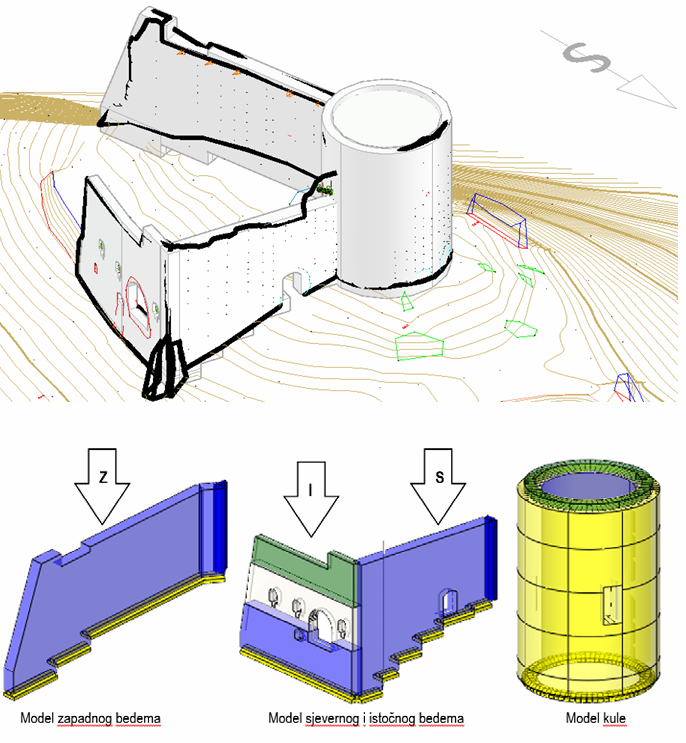 S

Z

I

S

Model zapadnog bedema

Model sjevernog i istočnog bedema

Model kule